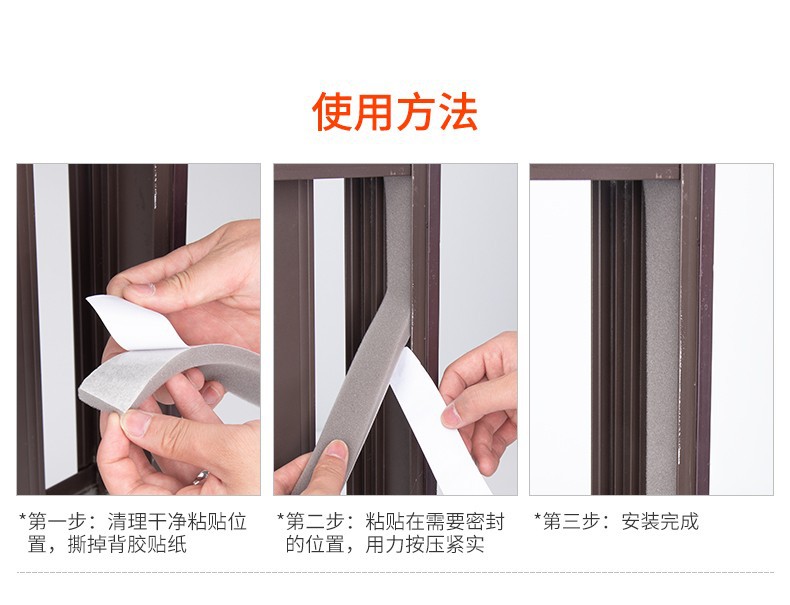 使用方法

*第一步：清理干净粘贴位置，撕掉背胶贴纸

*第二步：粘贴在需要密封的位置，用力按压紧实

*第三步：安装完成